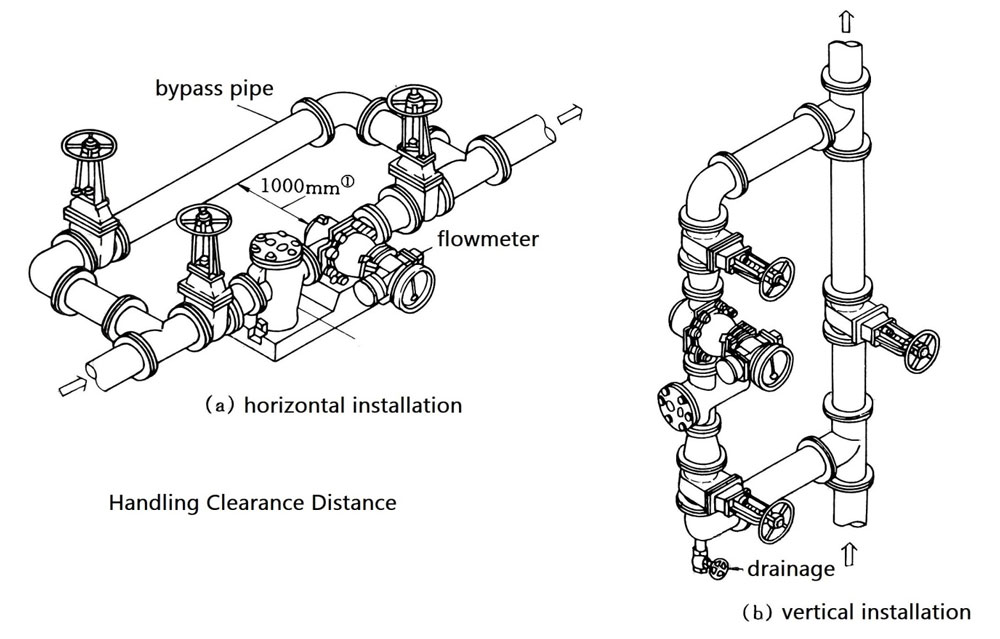 bypass pipe

1000mm①

flowmeter

(a) horizontal installation

Handling Clearance Distance

drainage

(b) vertical installation